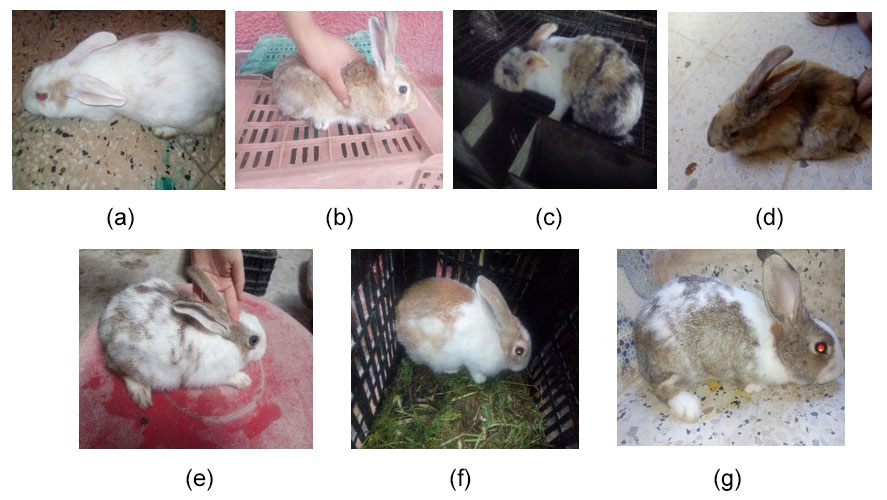 (a)
(b)
(c)
(d)
(e)
(f)
(g)